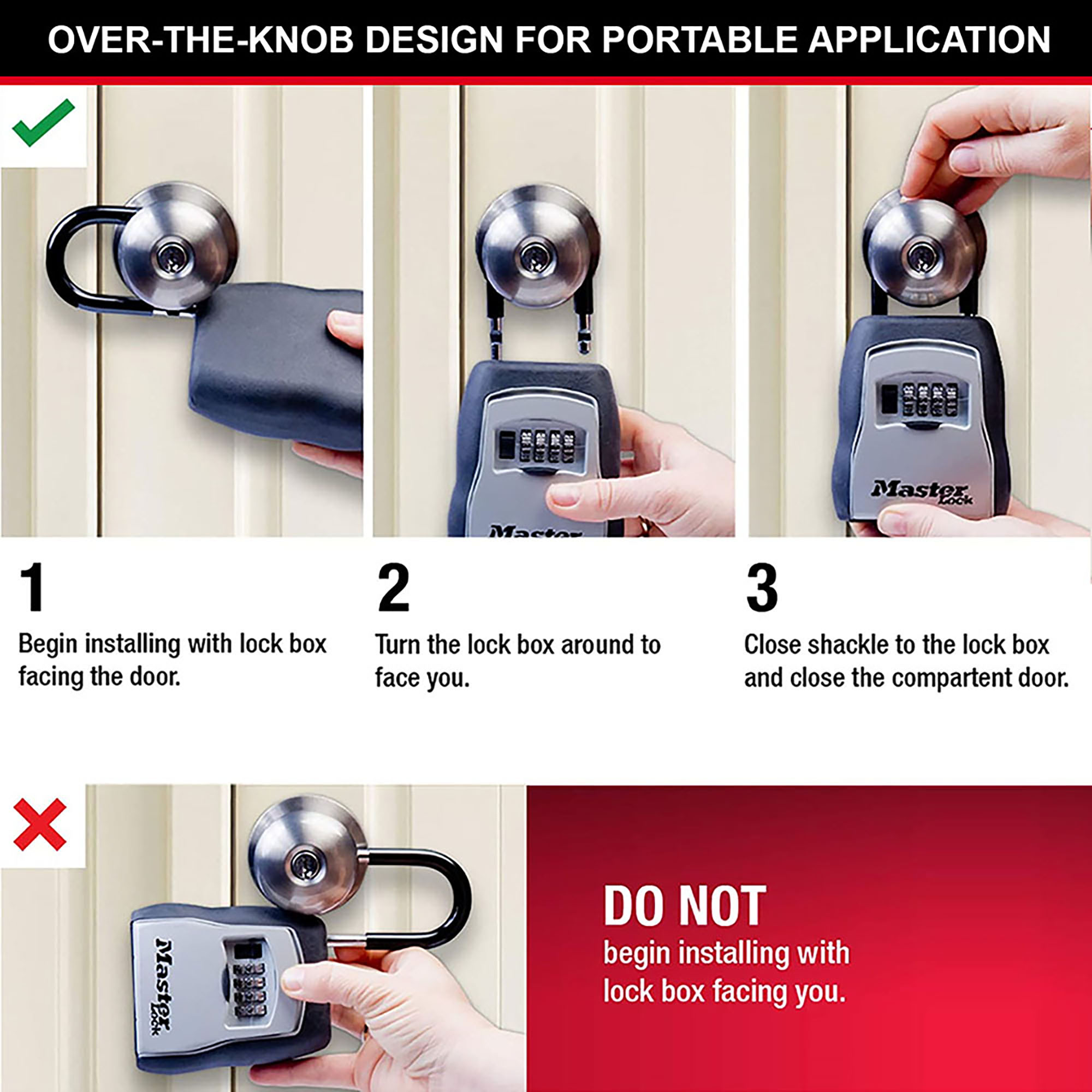 OVER-THE-KNOB DESIGN FOR PORTABLE APPLICATION

Master

Master Lock

1
Begin installing with lock box facing the door.

2
Turn the lock box around to face you.

3
Close shackle to the lock box and close the compartent door.

Master Lock

DO NOT
begin installing with lock box facing you.